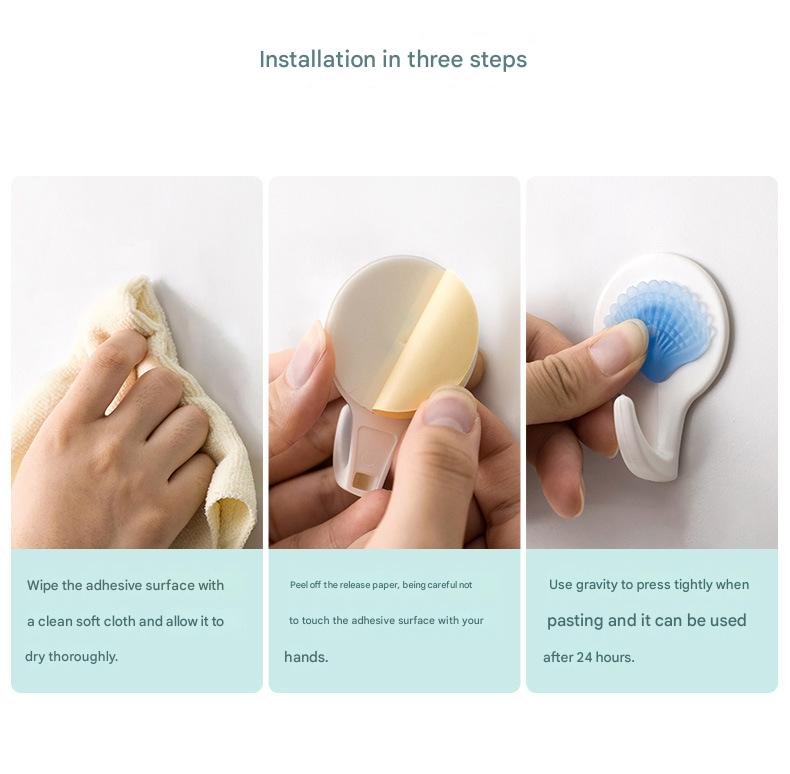 Installation in three steps

Wipe the adhesive surface with a clean soft cloth and allow it to dry thoroughly.

Peel off the release paper, being careful not to touch the adhesive surface with your hands.

Use gravity to press tightly when pasting and it can be used after 24 hours.